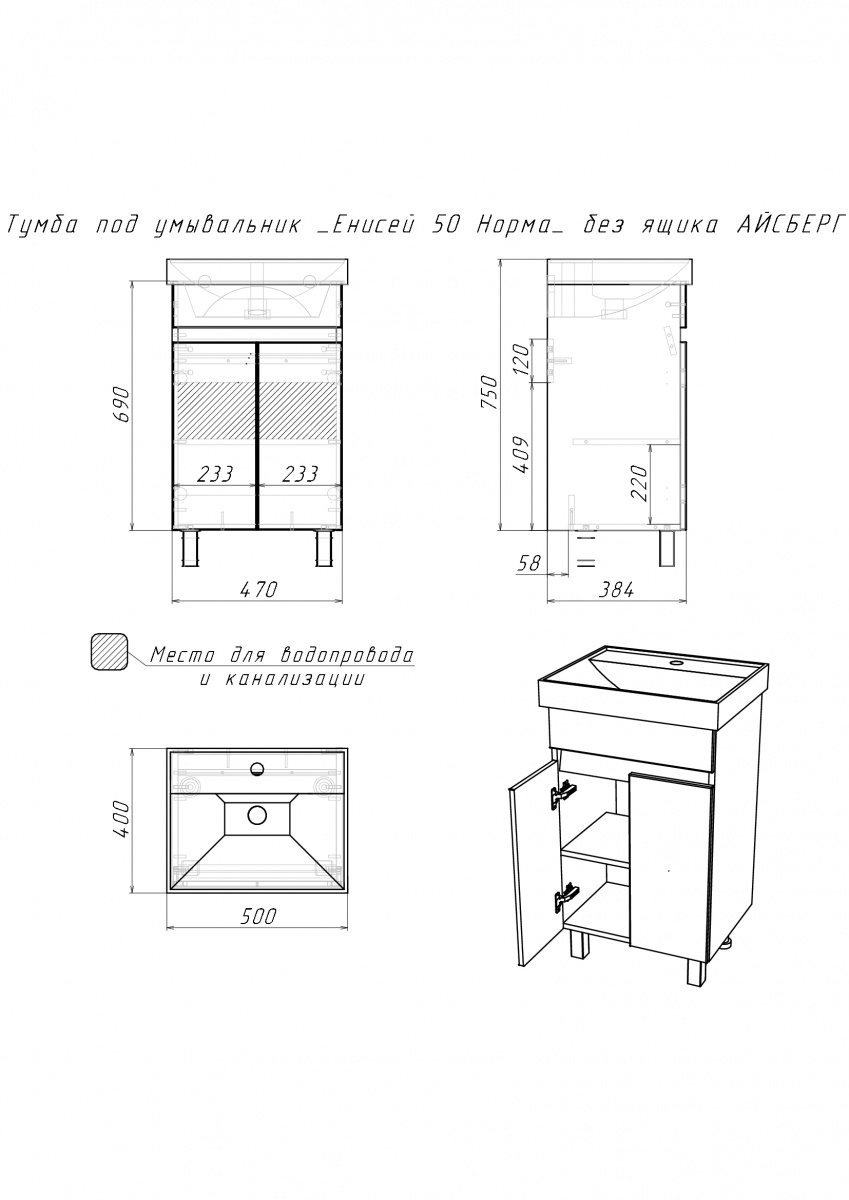 Тумба под умывальник _Енисей 50 Норма_ без ящика АЙСБЕРГ

690

233

233

470

750

120

409

220

58

384

Место для водопровода
и канализации

400

500