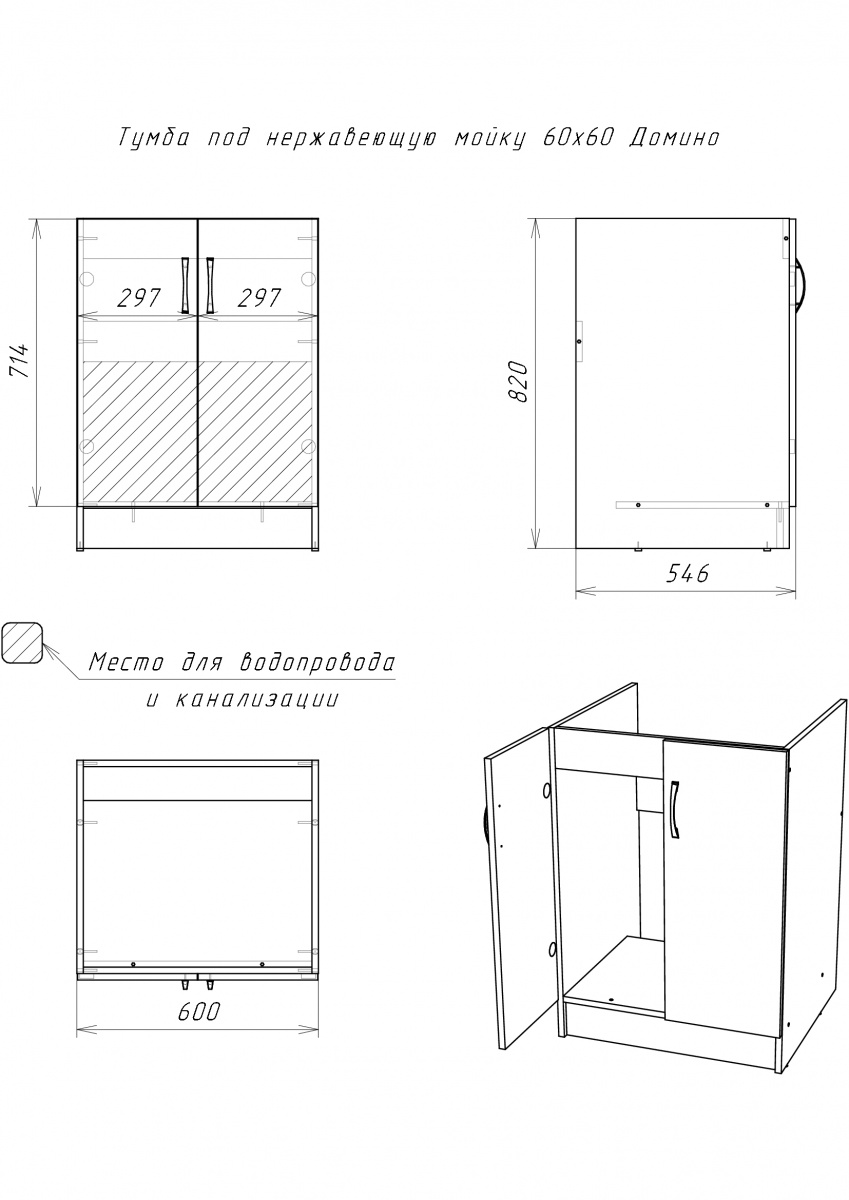 Тумба под нержавеющую мойку 60х60 Домино

714

297

297

820

546

Место для водопровода и канализации

600