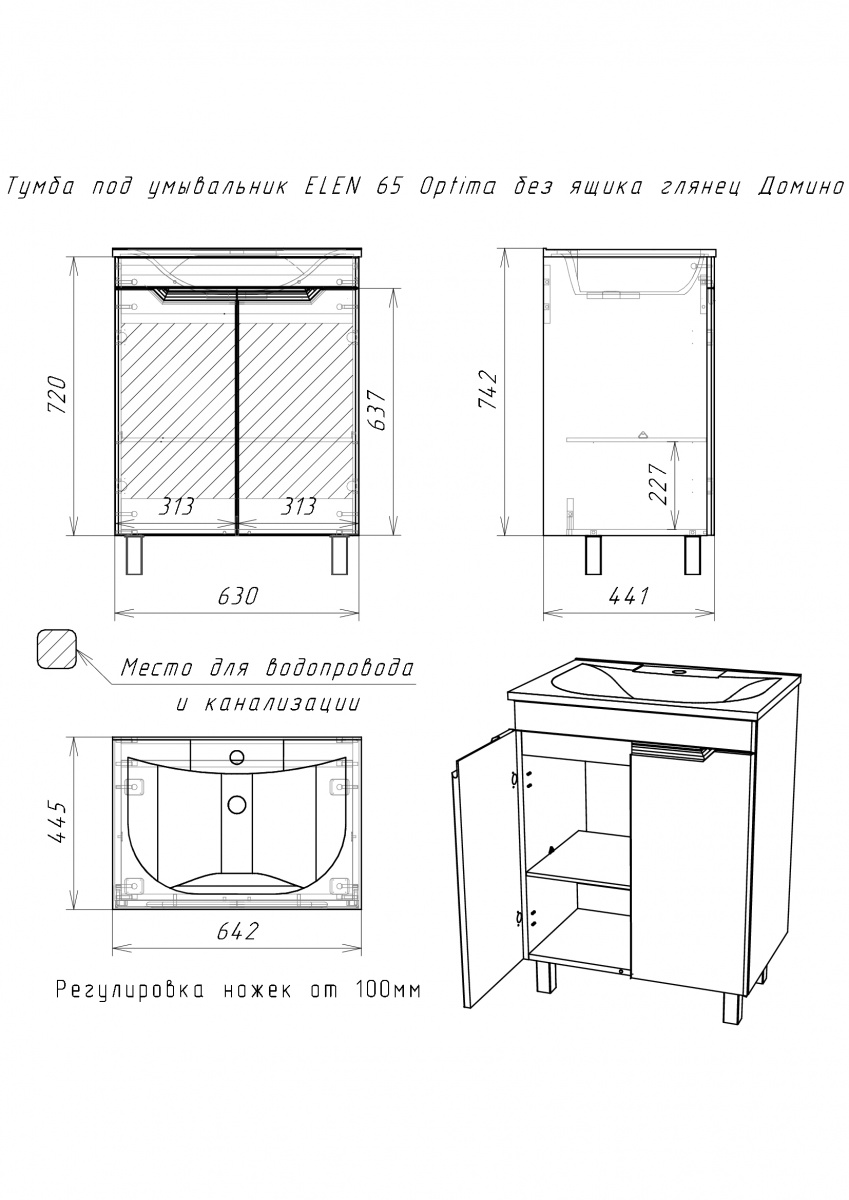 Тумба под умывальник ELEN 65 Optima без ящика глянец Домино

720

637

313

313

630

742

227

441

Место для водопровода и канализации

445

642

Регулировка ножек от 100мм