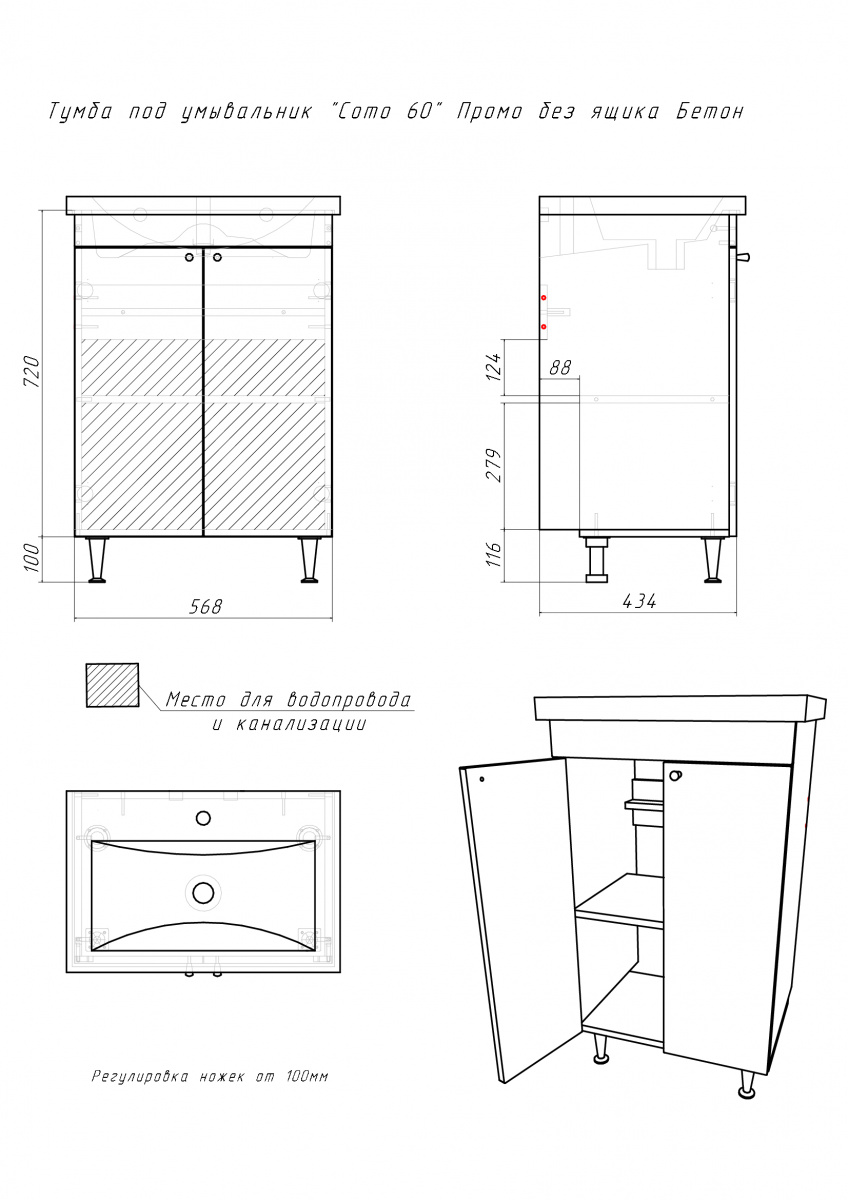 Тумба под умывальник "Сото 60" Промо без ящика Бетон

720

100

568

124

88

279

116

434

Место для водопровода и канализации

Регулировка ножек от 100мм