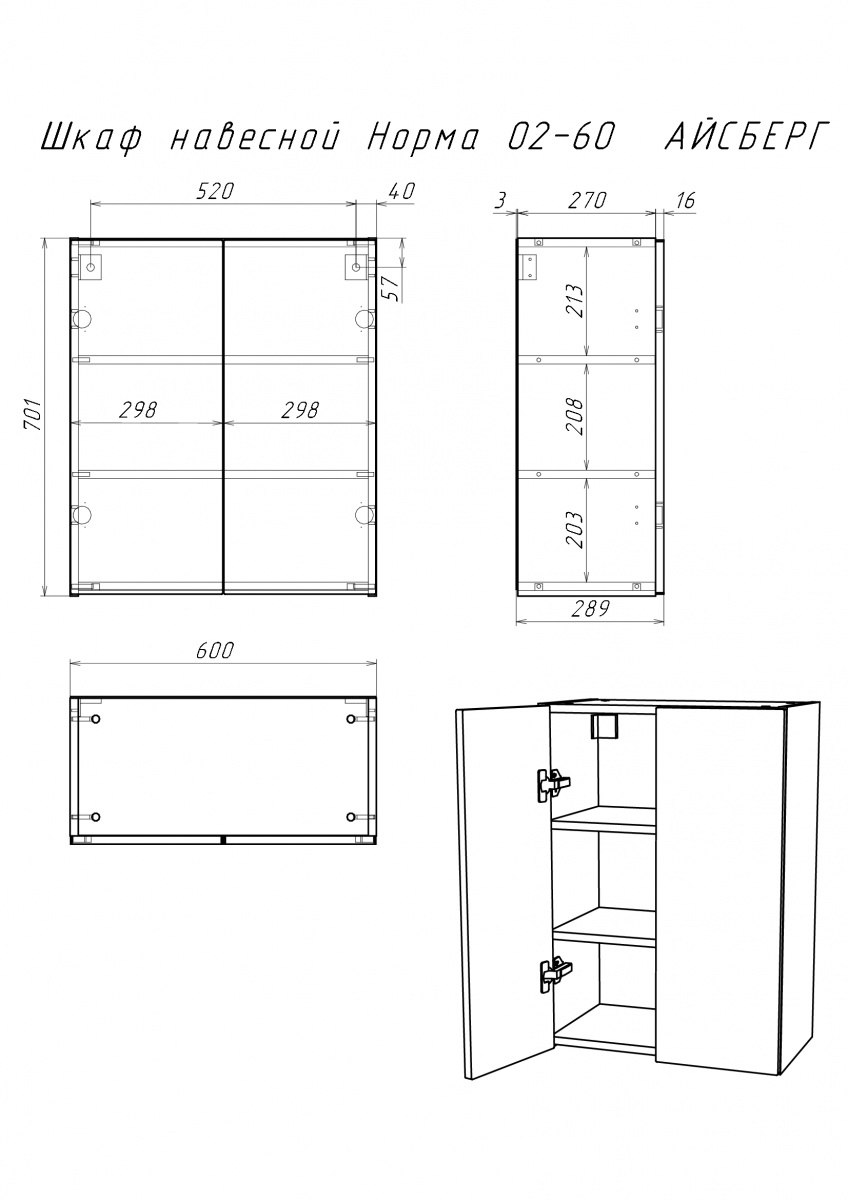 Шкаф навесной Норма 02-60 АЙСБЕРГ

520
40
57
701
298
298

3
270
16
213
208
203
289

600