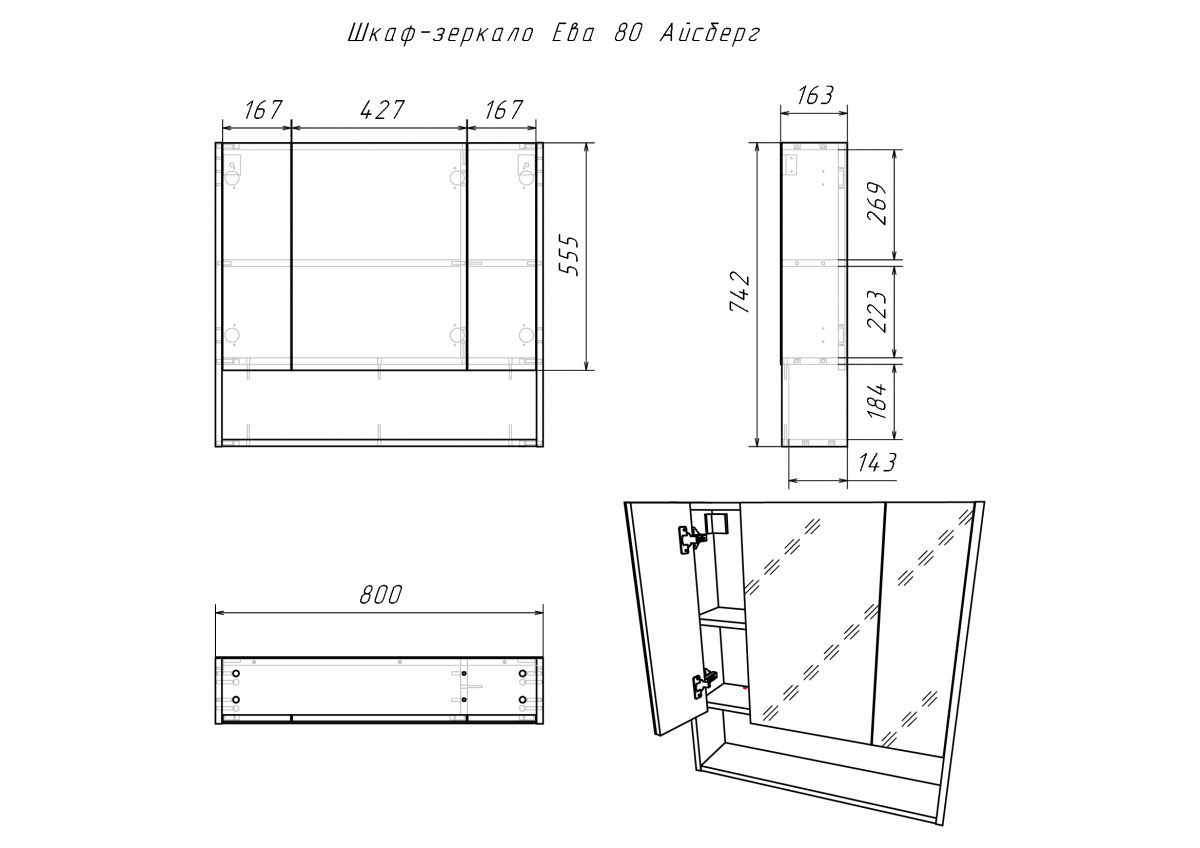 Шкаф-зеркало Ева 80 Айсберг

167
427
167
555

163
742
269
223
184
143

800