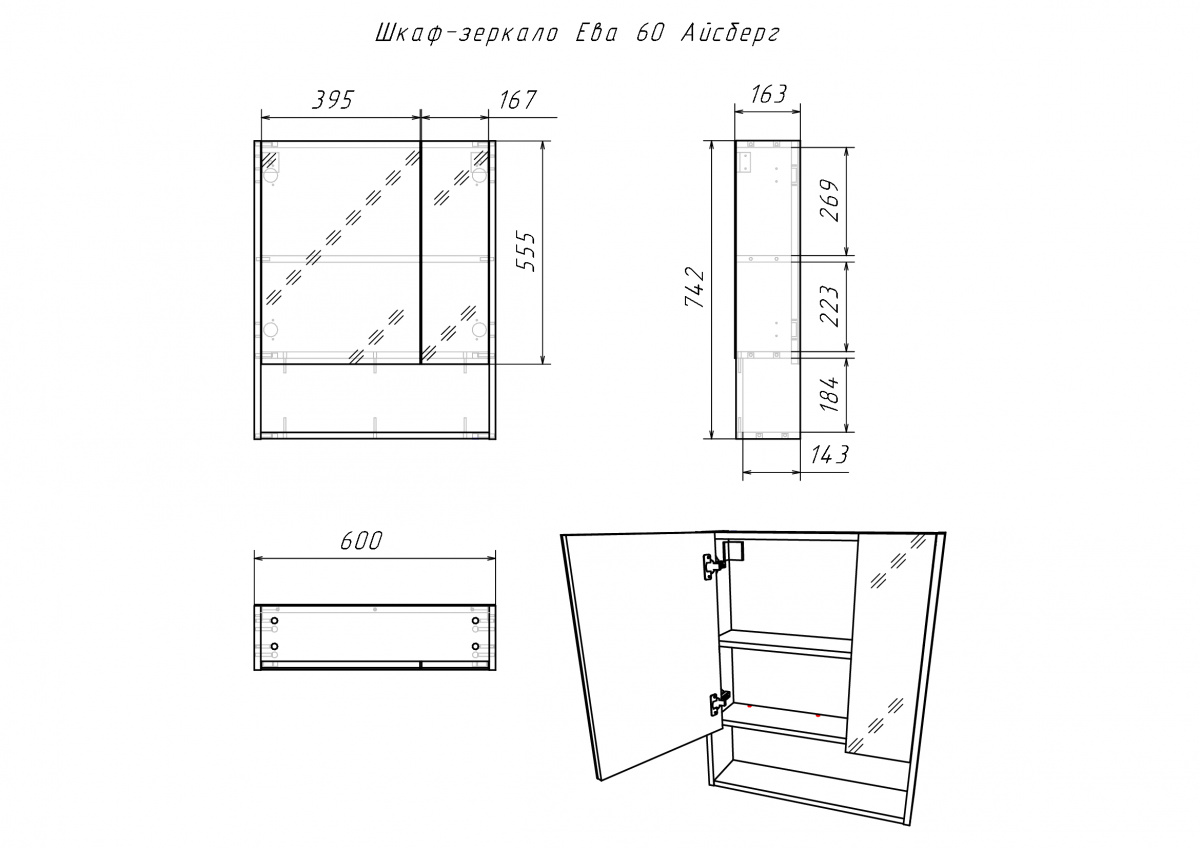 Шкаф-зеркало Ева 60 Айсберг

395

167

555

163

742

269

223

184

143

600