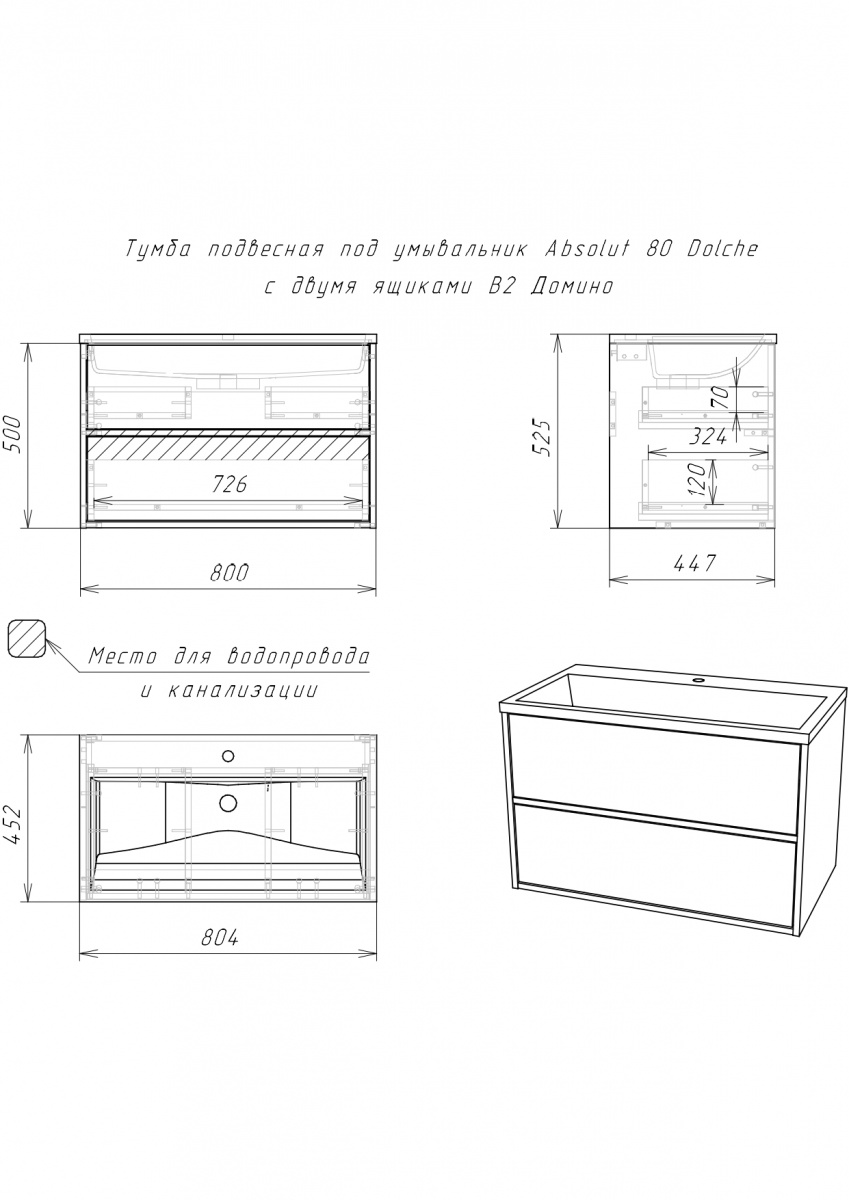 Тумба подвесная под умывальник Absolut 80 Dolche
с двумя ящиками В2 Домино

500

726

800

525

70

324

120

447

Место для водопровода
и канализации

452

804