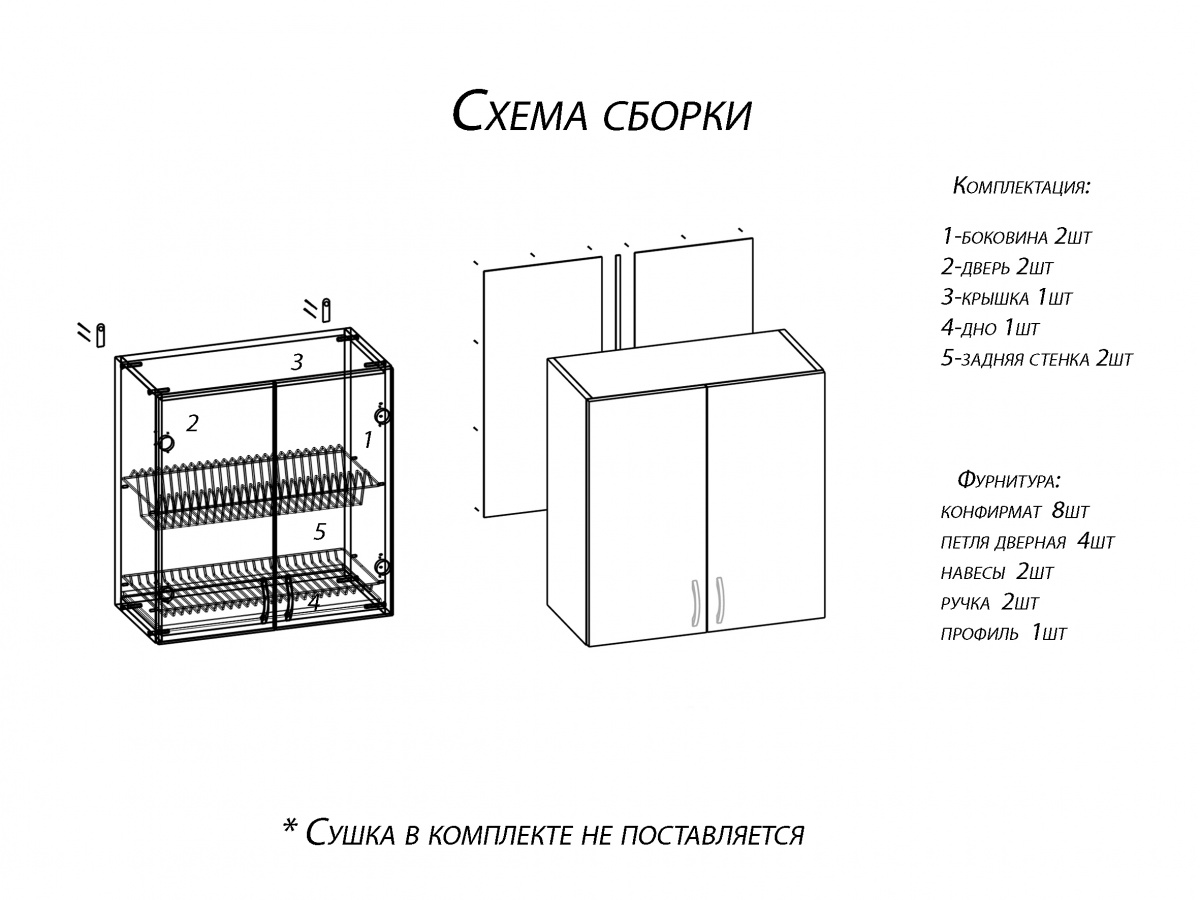 Схема сборки

3
2
1
5
4

Комплектация:

1-боковина 2шт
2-дверь 2шт
3-крышка 1шт
4-дно 1шт
5-задняя стенка 2шт

Фурнитура:
конфирмат 8шт
петля дверная 4шт
навесы 2шт
ручка 2шт
профиль 1шт

* Сушка в комплекте не поставляется