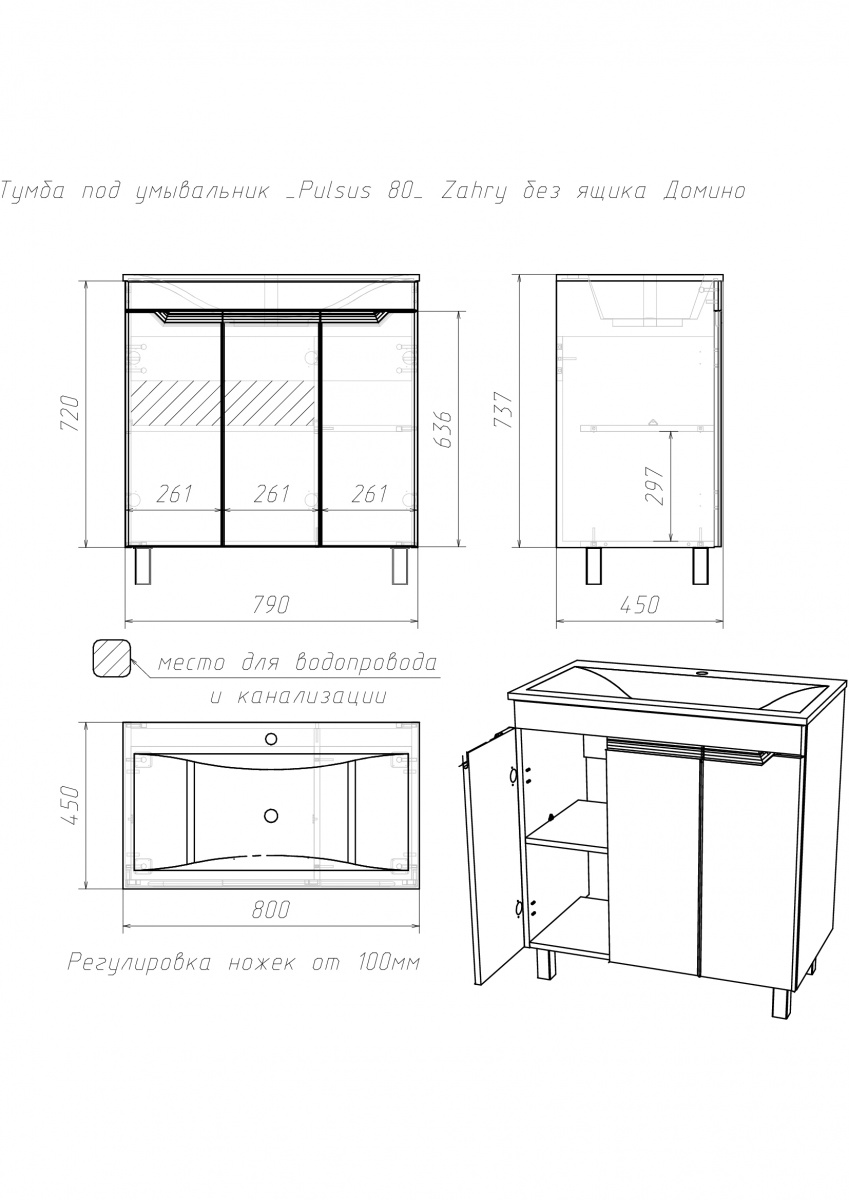 Тумба под умывальник _Pulsus 80_ Zahry без ящика Домино

720

261 261 261

636

790

737

297

450

место для водопровода и канализации

450

800

Регулировка ножек от 100мм