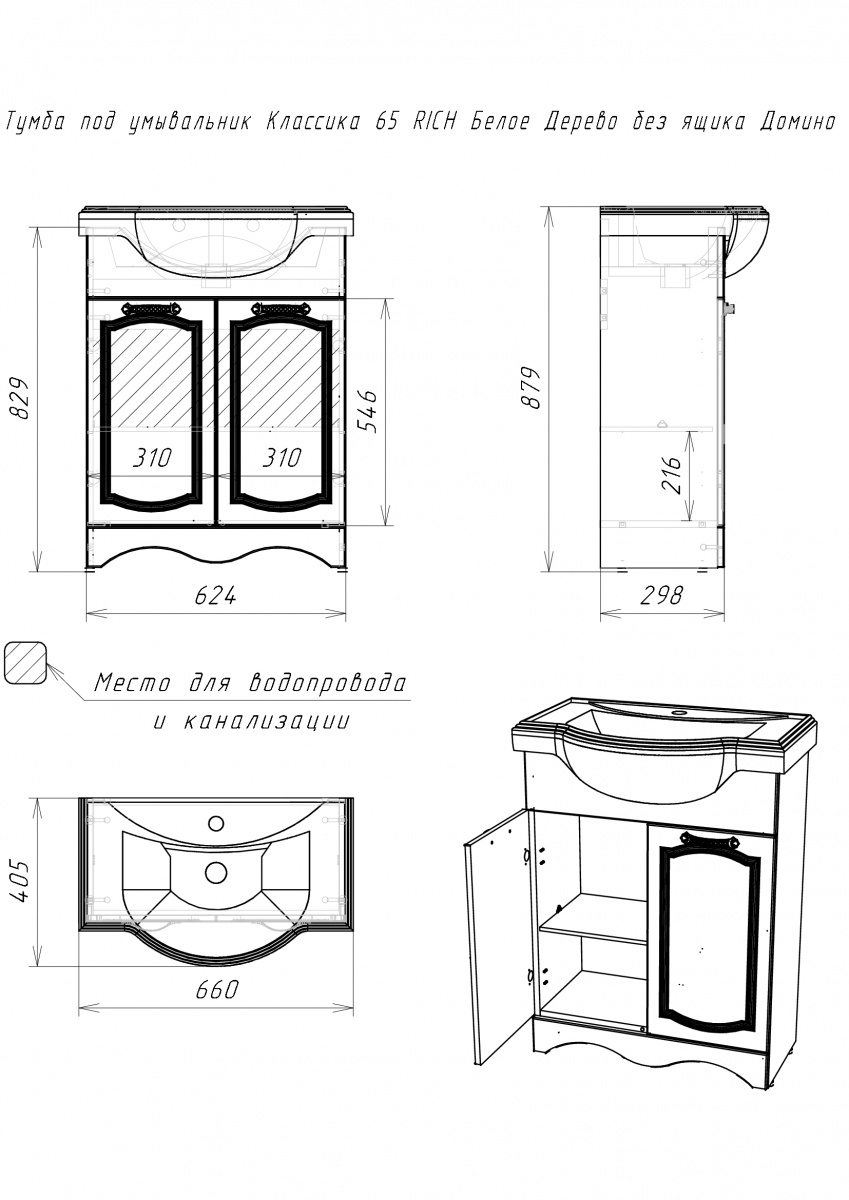 Тумба под умывальник Классика 65 RICH Белое Дерево без ящика Домино

829

310

310

546

624

879

216

298

Место для водопровода и канализации

405

660