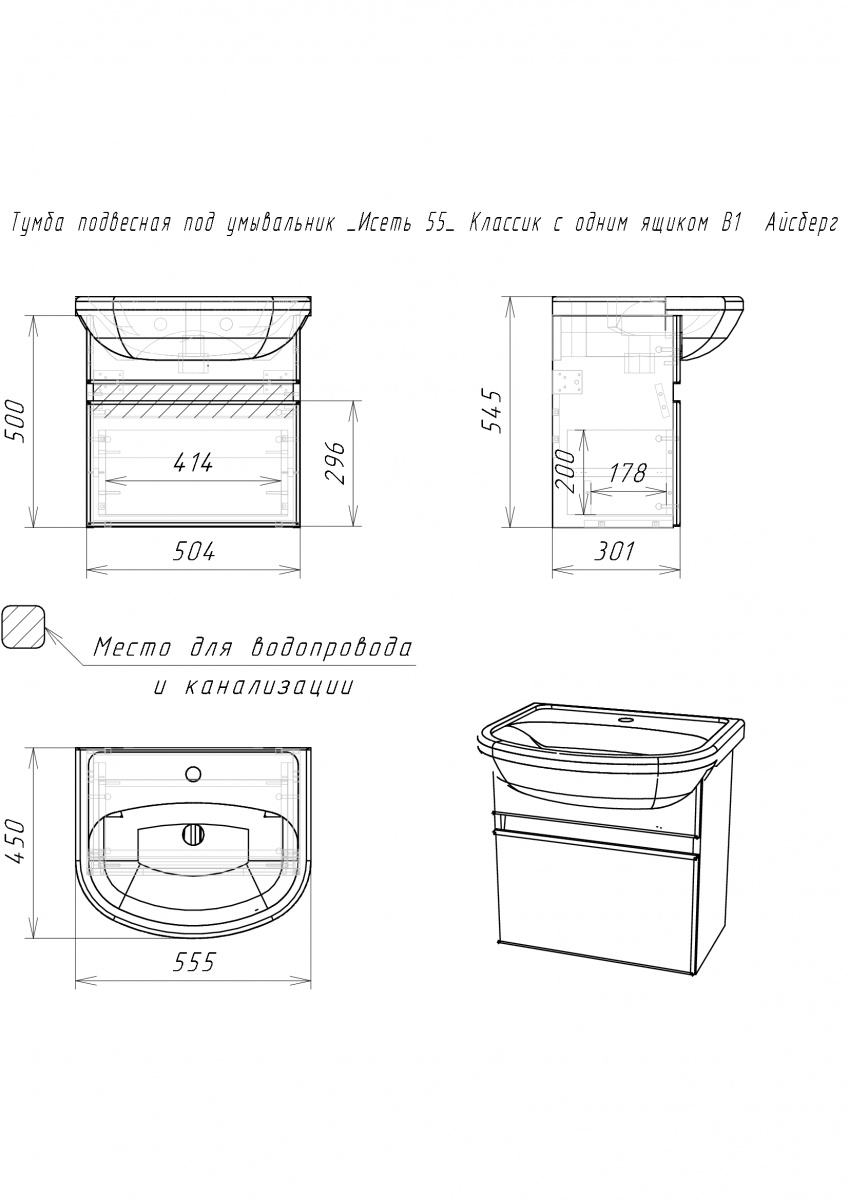 Тумба подвесная под умывальник _Исеть 55_ Классик с одним ящиком В1 Айсберг

500

414

296

504

545

200

178

301

Место для водопровода
и канализации

450

555