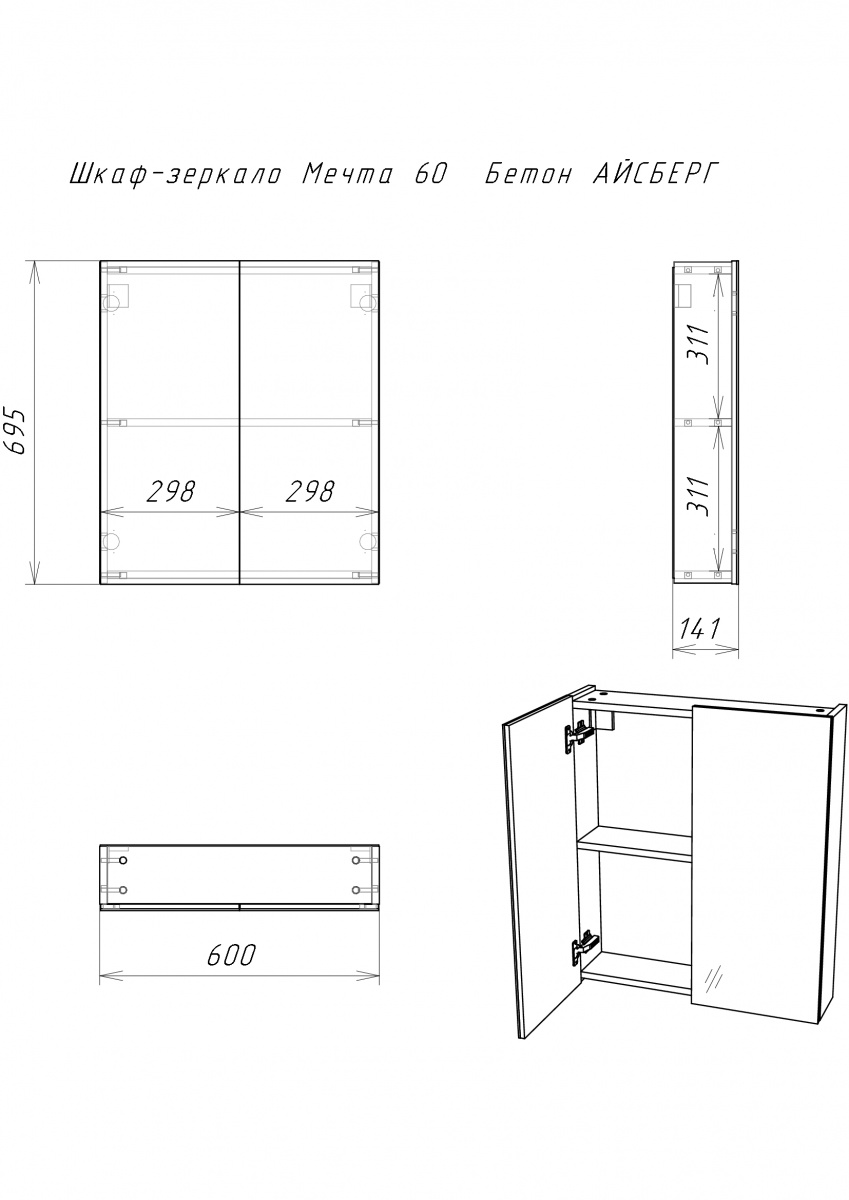 Шкаф-зеркало Мечта 60 Бетон АЙСБЕРГ

695

298

298

311

311

141

600