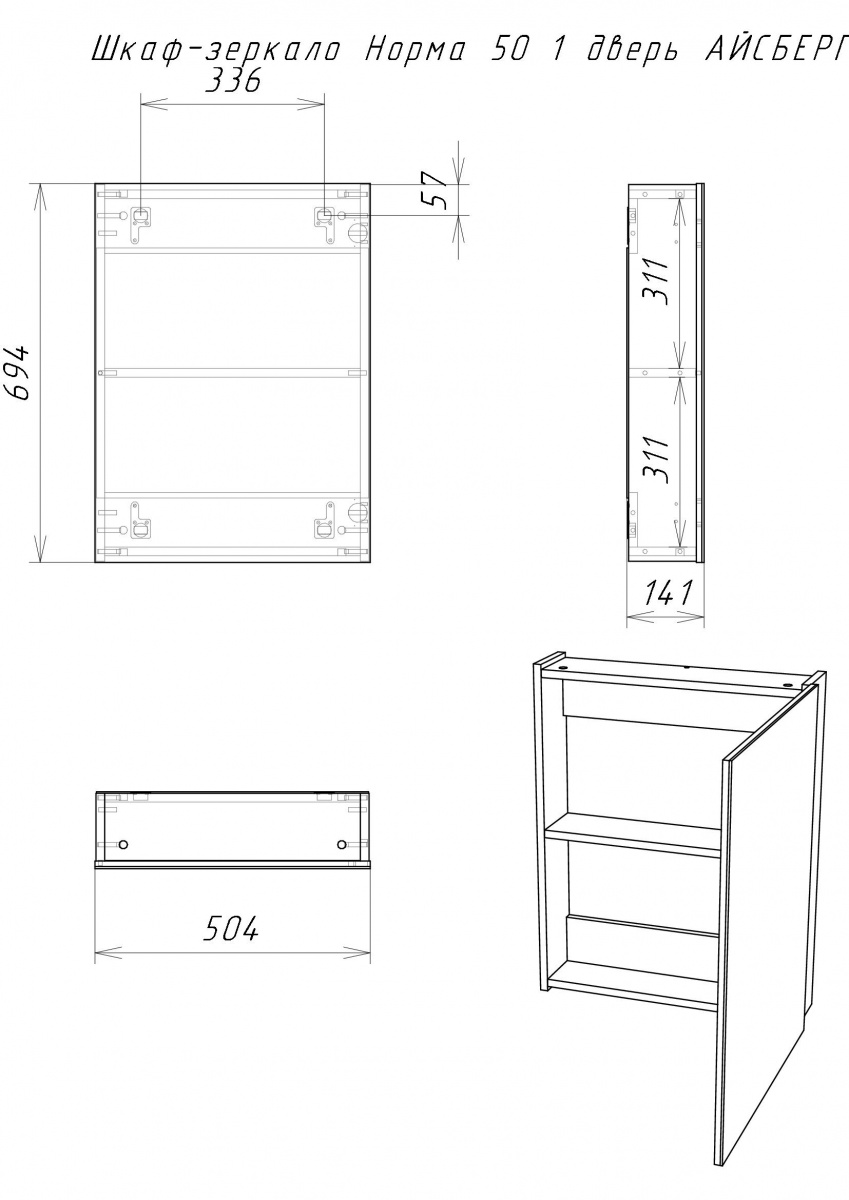 Шкаф-зеркало Норма 50 1 дверь АЙСБЕРГ

336

57

694

311

311

141

504