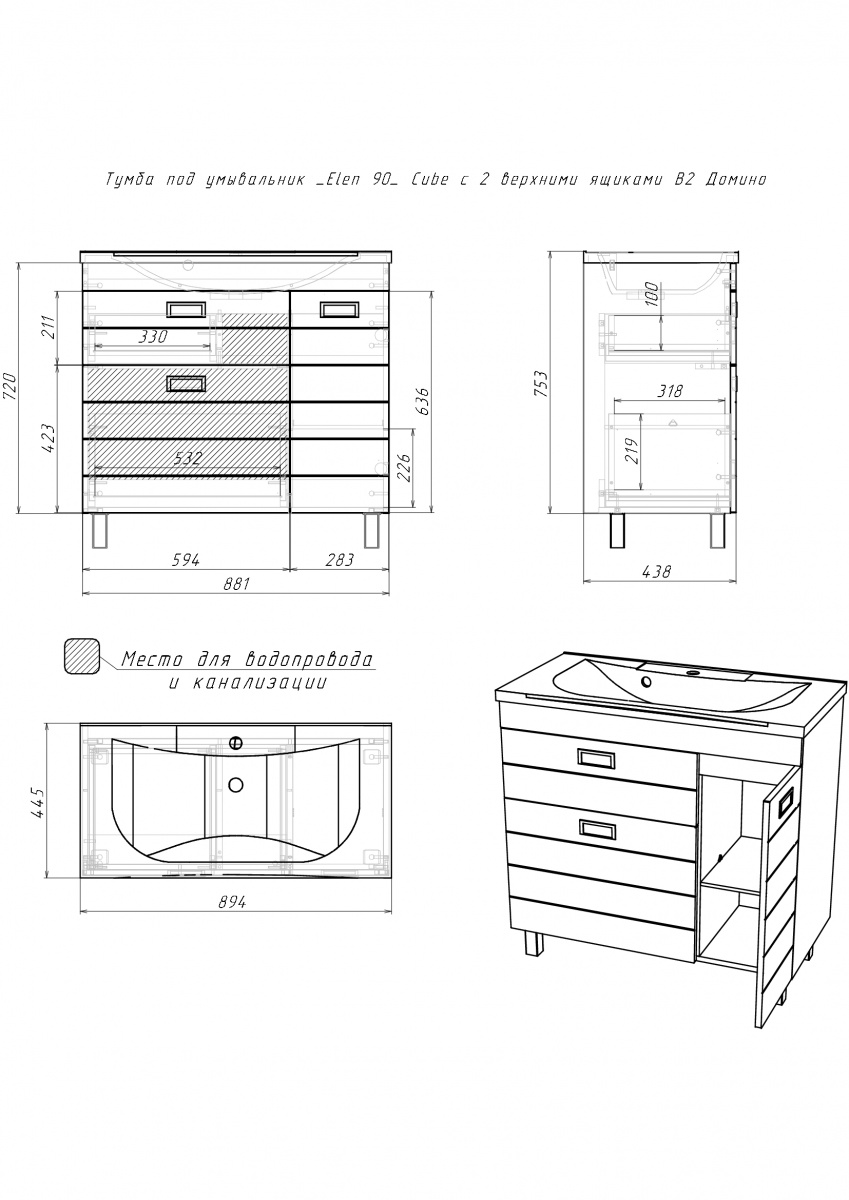 Тумба под умывальник _Elen 90_ Cube с 2 верхними ящиками В2 Домино

720
211
423
330
532
636
226
594
283
881

753
100
318
219
438

Место для водопровода и канализации

445
894