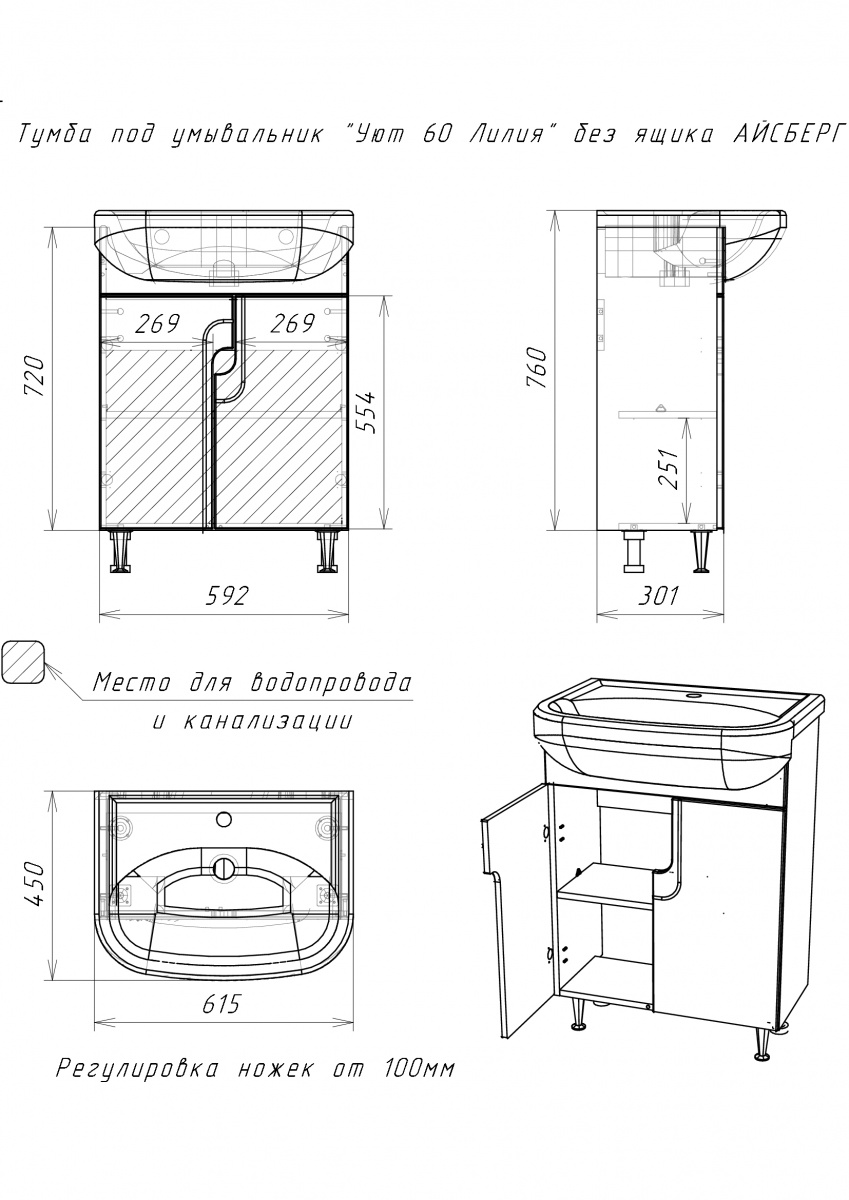 Тумба под умывальник "Уют 60 Лилия" без ящика АЙСБЕРГ

720

269

269

554

592

760

251

301

Место для водопровода и канализации

450

615

Регулировка ножек от 100мм