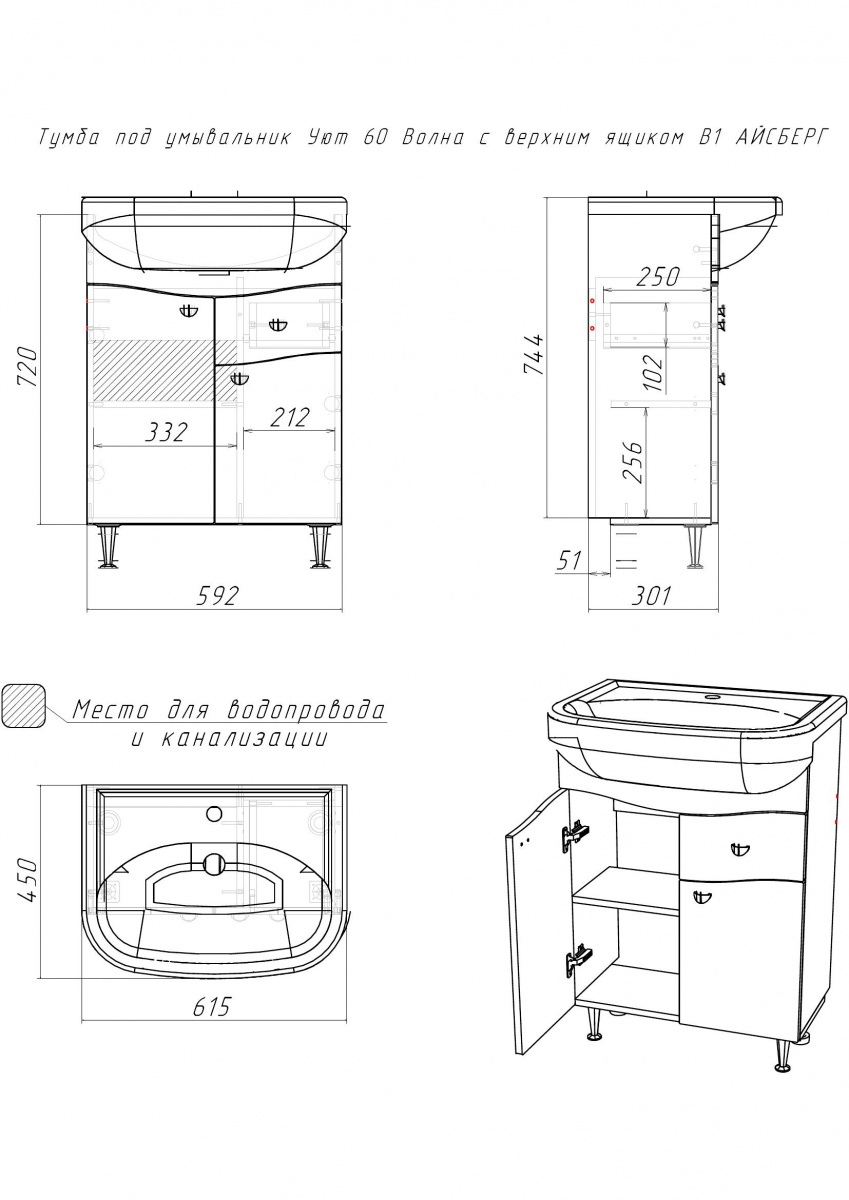 Тумба под умывальник Уют 60 Волна с верхним ящиком В1 АЙСБЕРГ

720

332

212

592

744

250

102

256

51

301

Место для водопровода и канализации

450

615