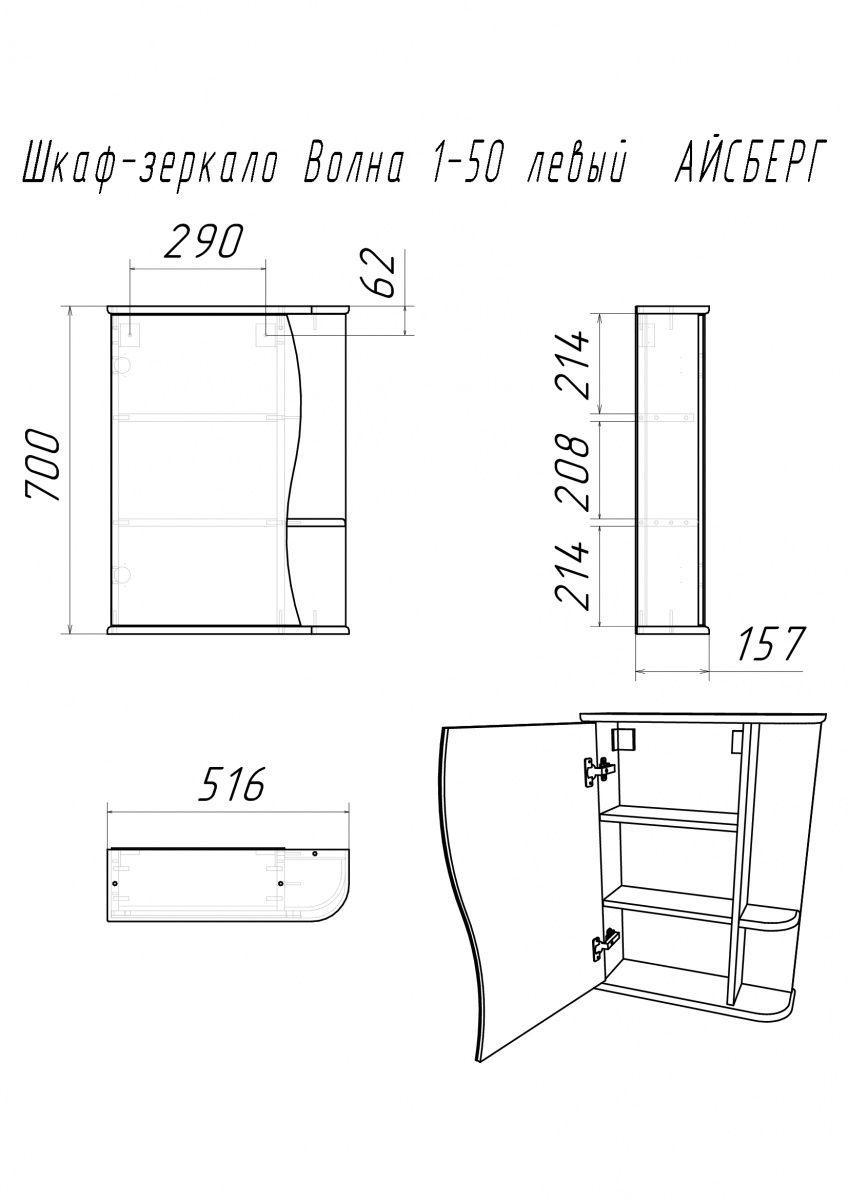 Шкаф-зеркало Волна 1-50 левый АЙСБЕРГ

290

62

700

214

208

214

157

516