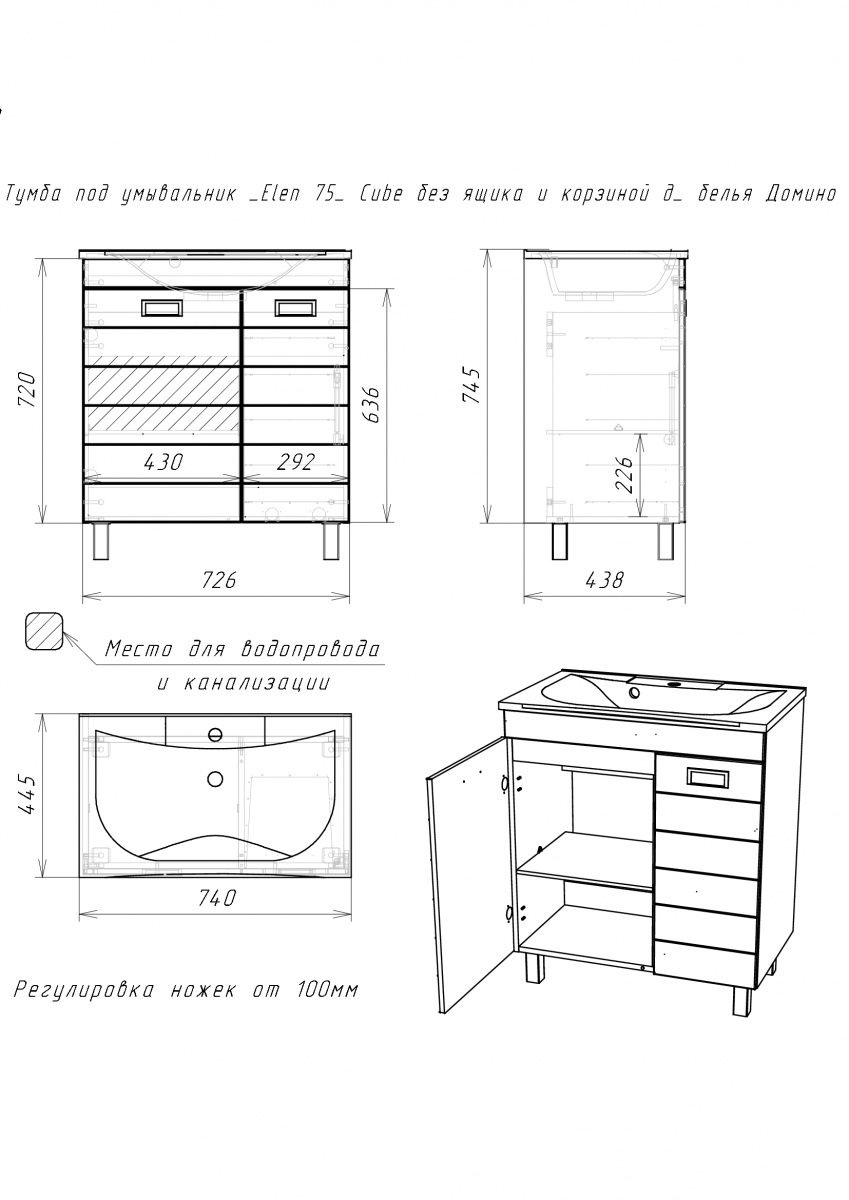 Тумба под умывальник _Elen 75_ Cube без ящика и корзиной д_ белья Домино

720

636

430

292

726

745

226

438

Место для водопровода и канализации

445

740

Регулировка ножек от 100мм