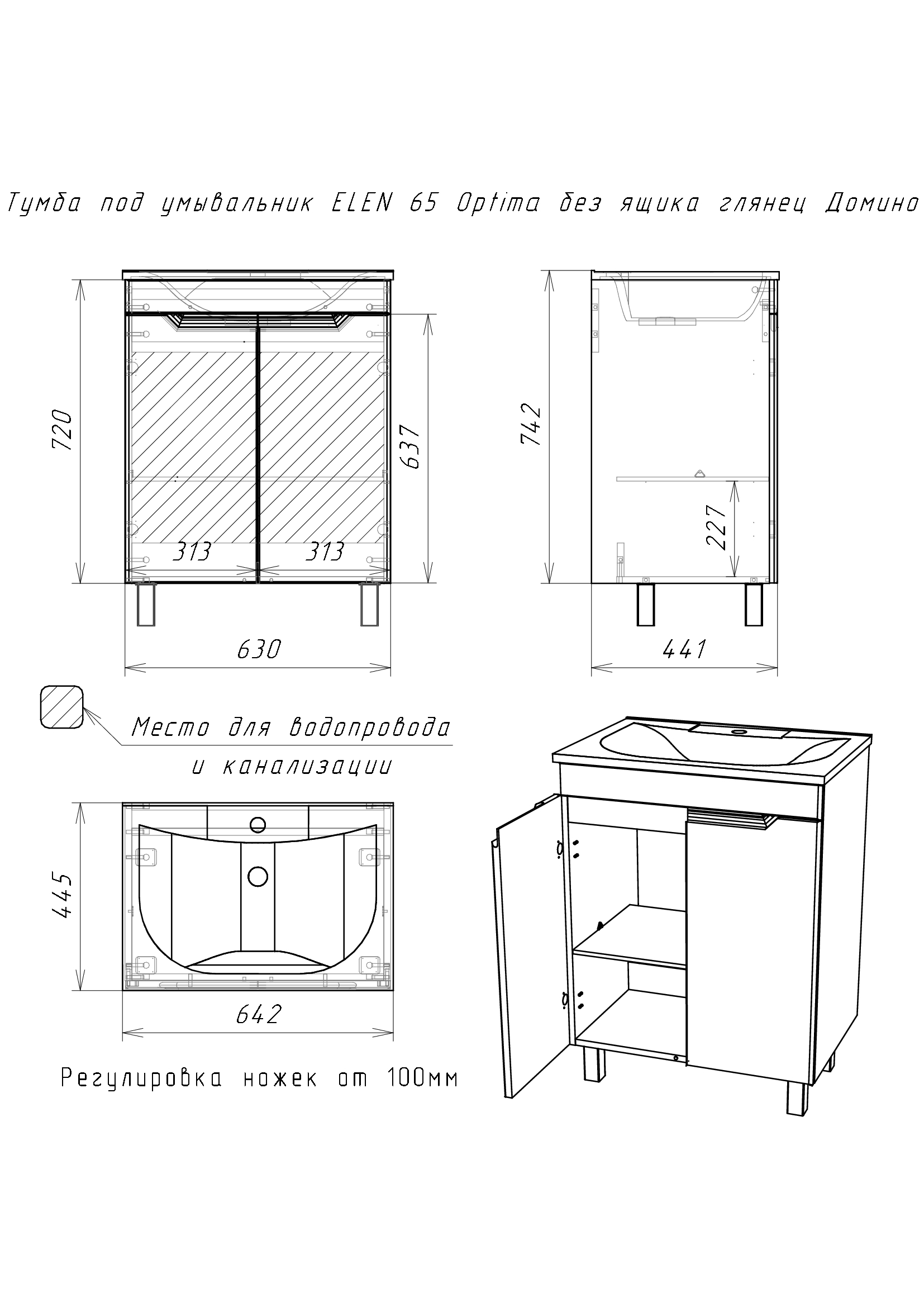 Тумба под умывальник ELEN 65 Optima без ящика глянец Домино

720

637

313

313

630

742

227

441

Место для водопровода и канализации

445

642

Регулировка ножек от 100мм