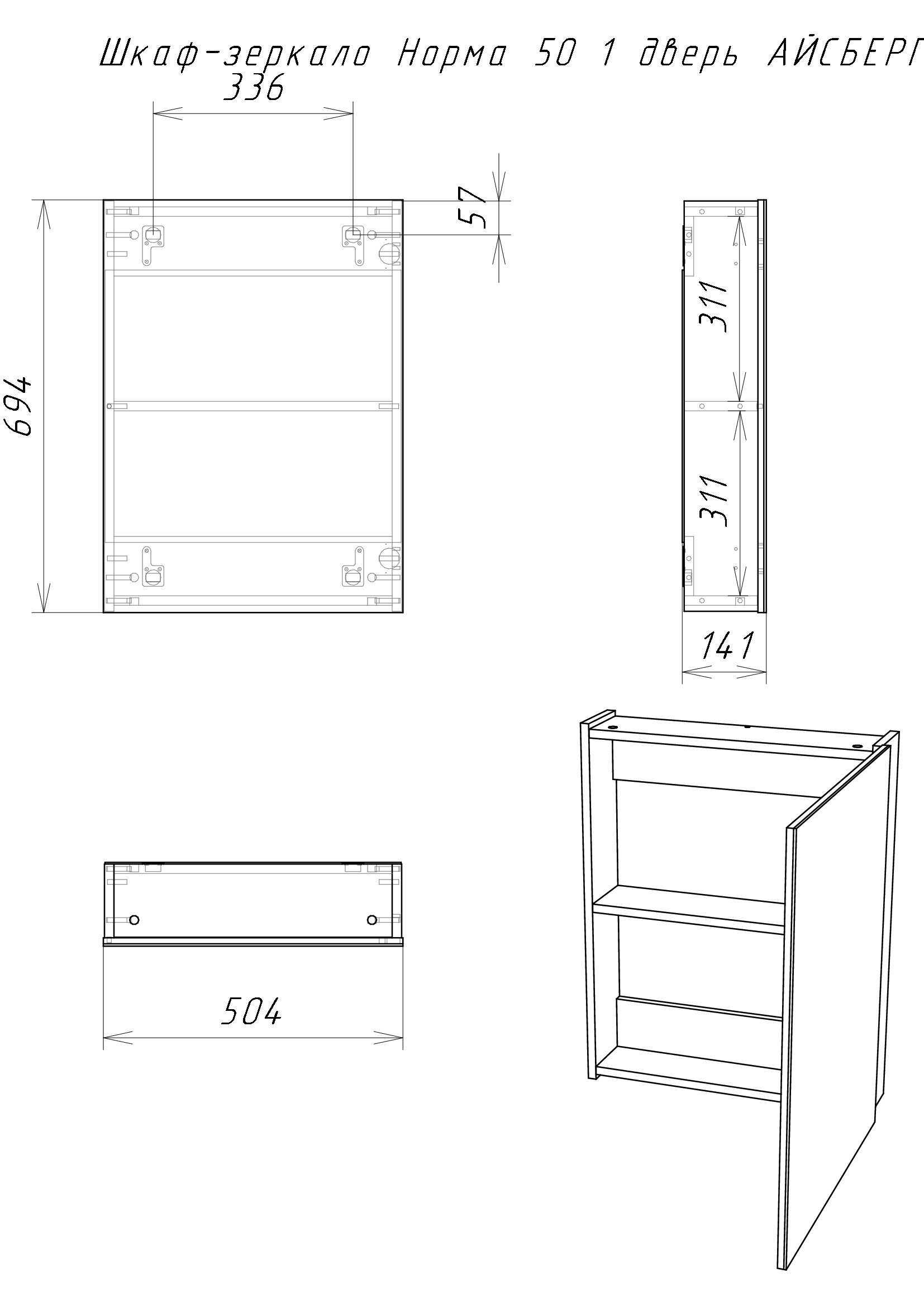 Шкаф-зеркало Норма 50 1 дверь АЙСБЕРГ

336

57

694

311

311

141

504