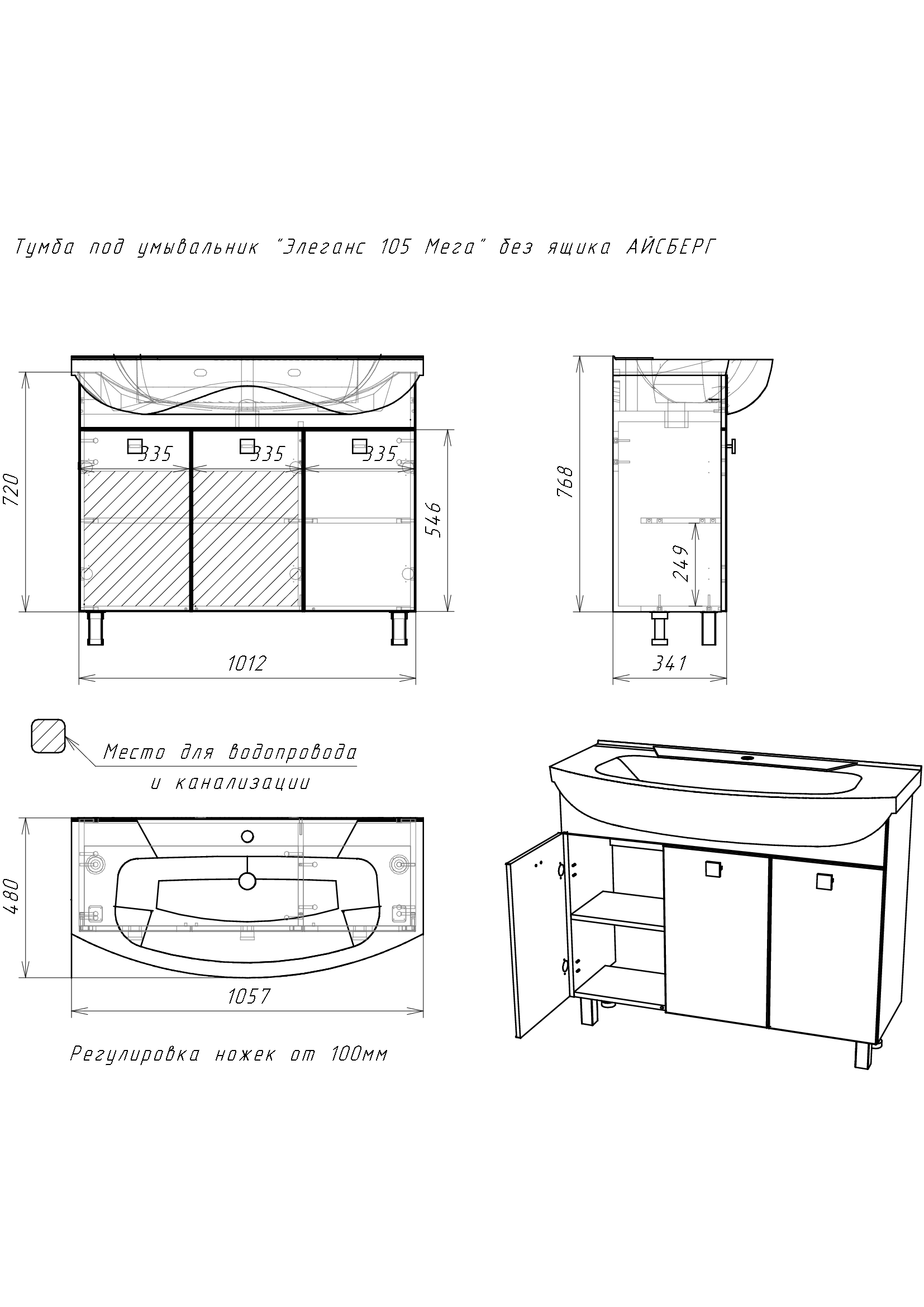 Тумба под умывальник "Элеганс 105 Мега" без ящика АЙСБЕРГ

720

335

335

335

546

1012

768

249

341

Место для водопровода и канализации

480

1057

Регулировка ножек от 100мм