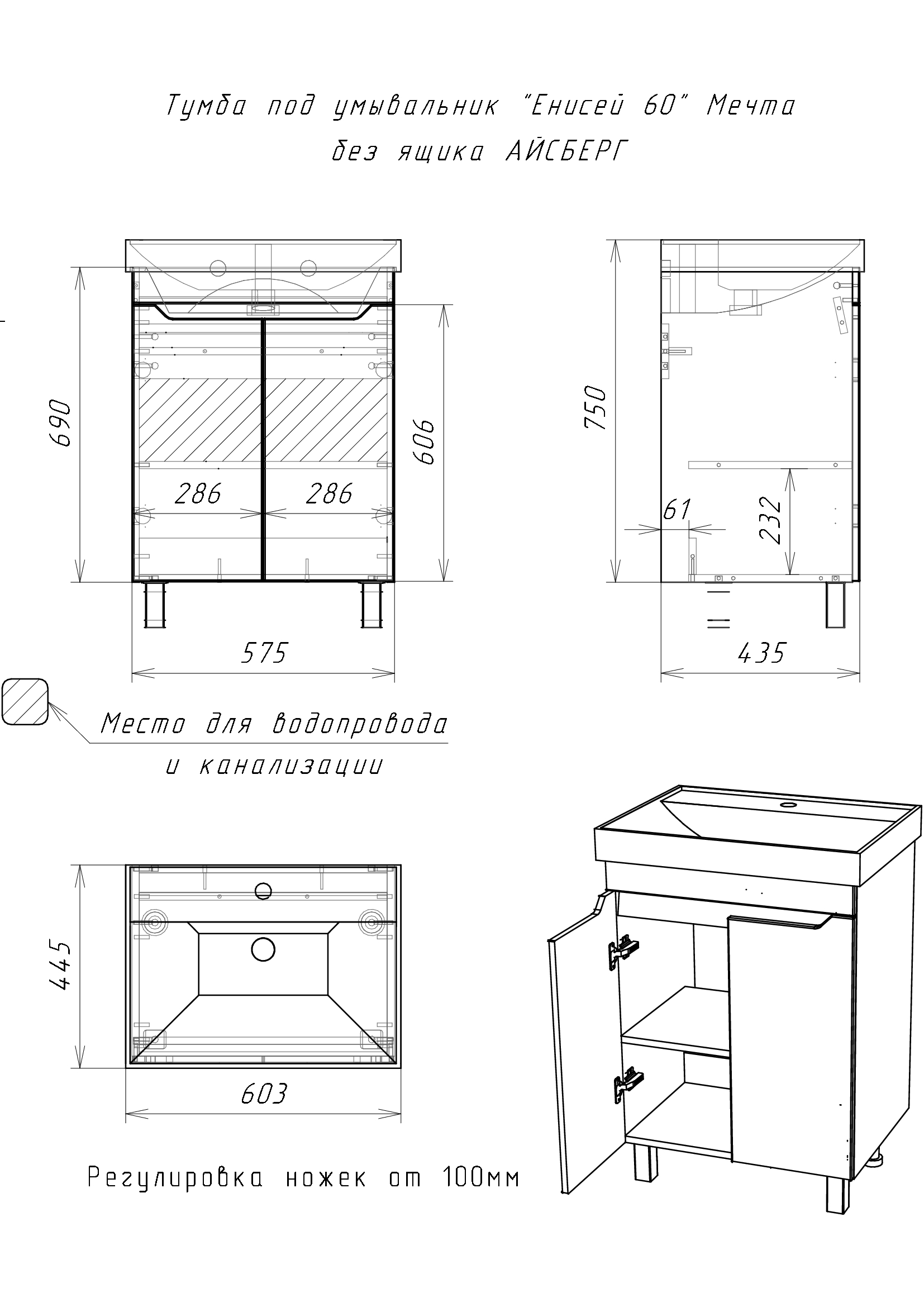 Тумба под умывальник "Енисей 60" Мечта
без ящика АЙСБЕРГ

690

286

286

606

575

750

61

232

435

Место для водопровода
и канализации

445

603

Регулировка ножек от 100мм