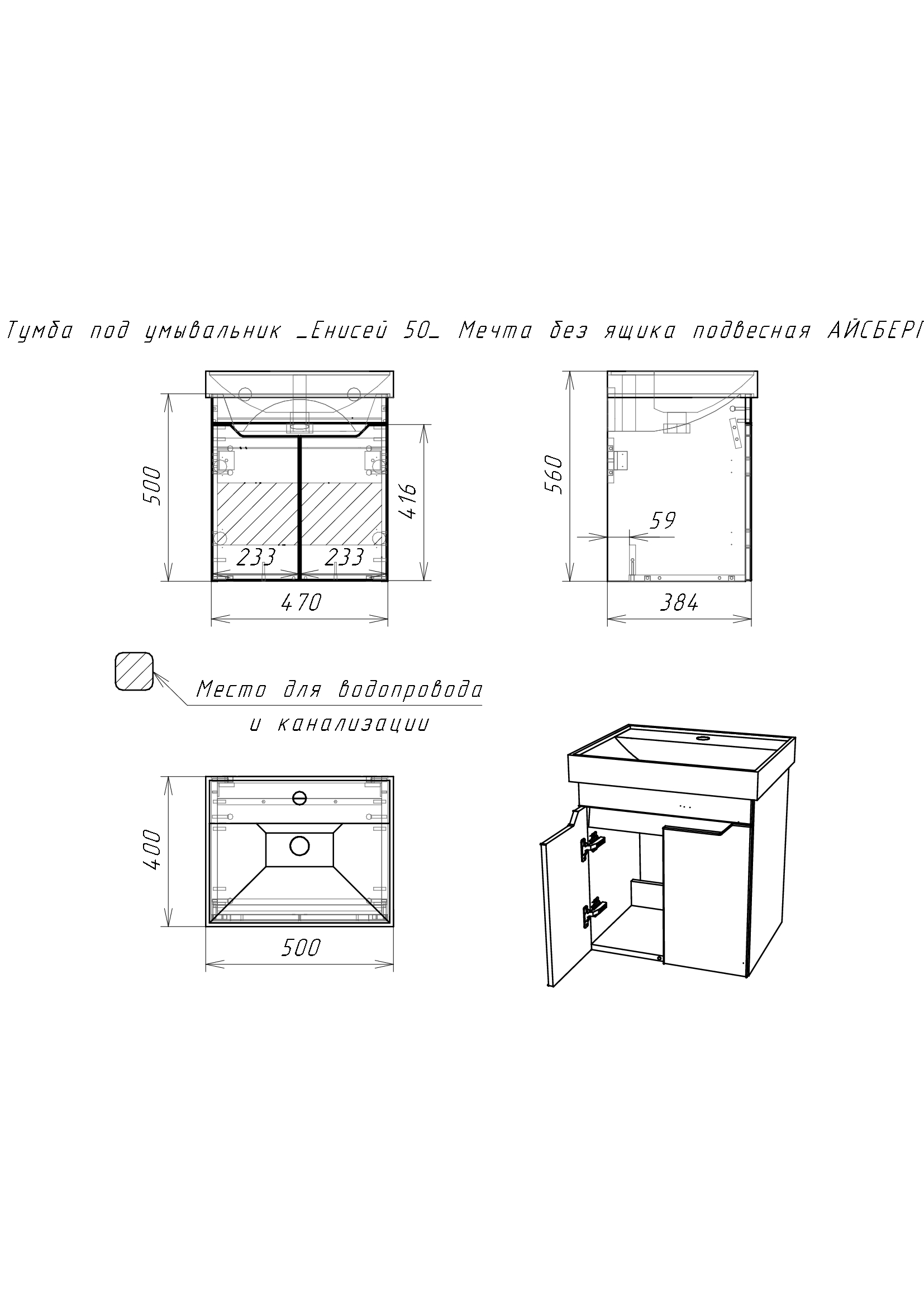 Тумба под умывальник _Енисей 50_ Мечта без ящика подвесная АЙСБЕРГ

500

416

233

233

470

560

59

384

Место для водопровода и канализации

400

500