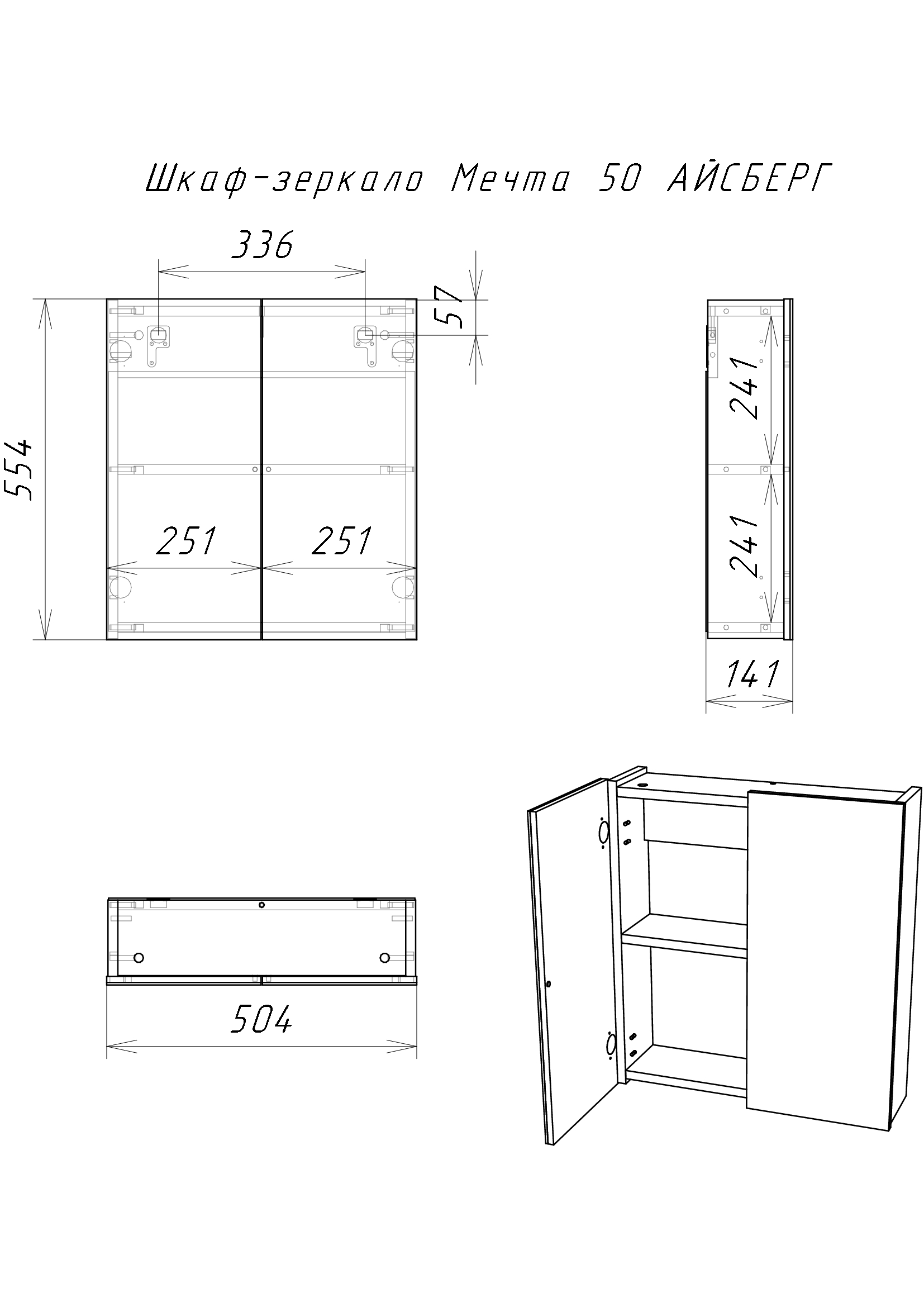 Шкаф-зеркало Мечта 50 АЙСБЕРГ

336

57

554

251

251

241

241

141

504