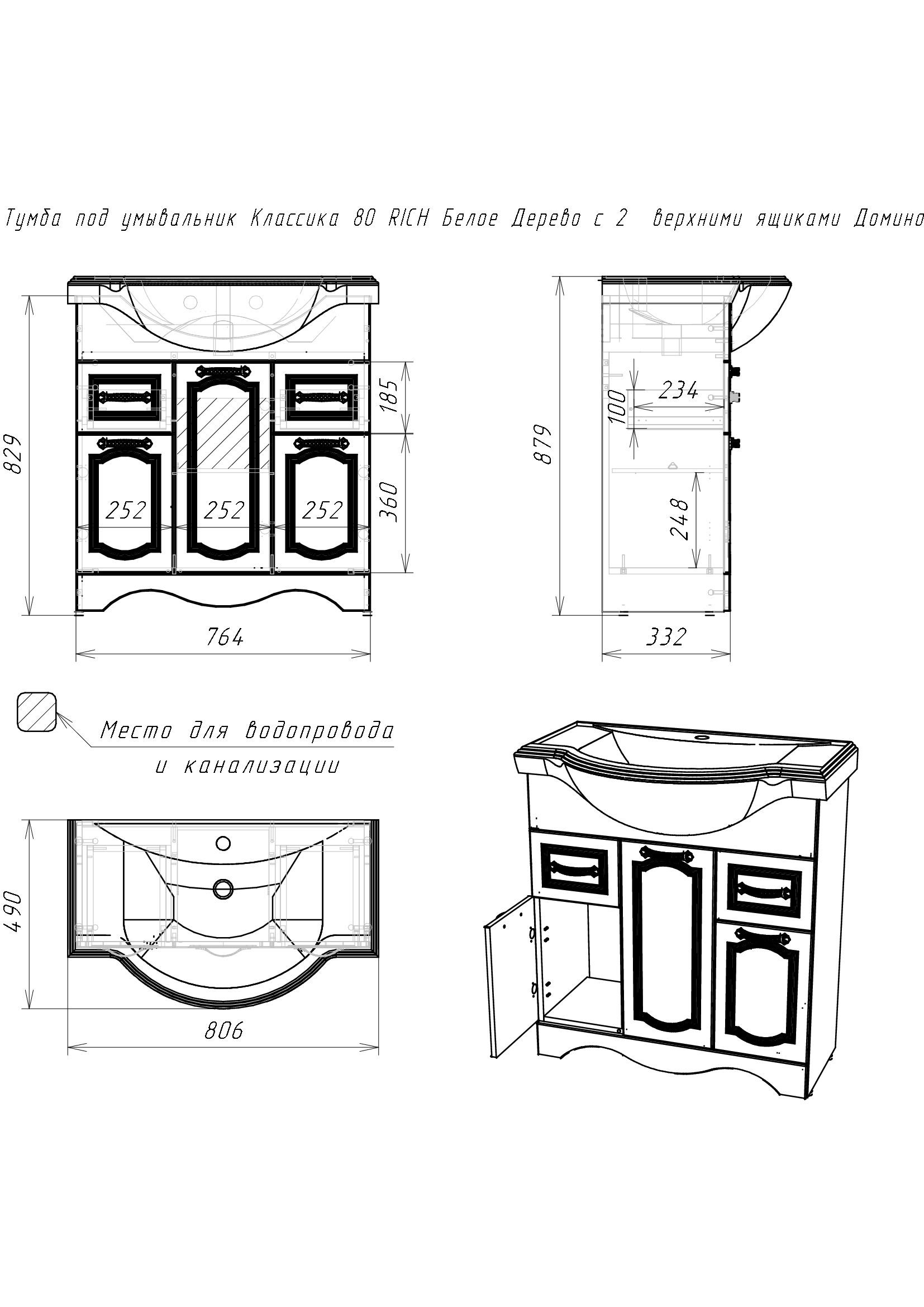 Тумба под умывальник Классика 80 RICH Белое Дерево с 2 верхними ящиками Домино

829

185

360

252

252

252

764

879

100

234

248

332

Место для водопровода
и канализации

490

806