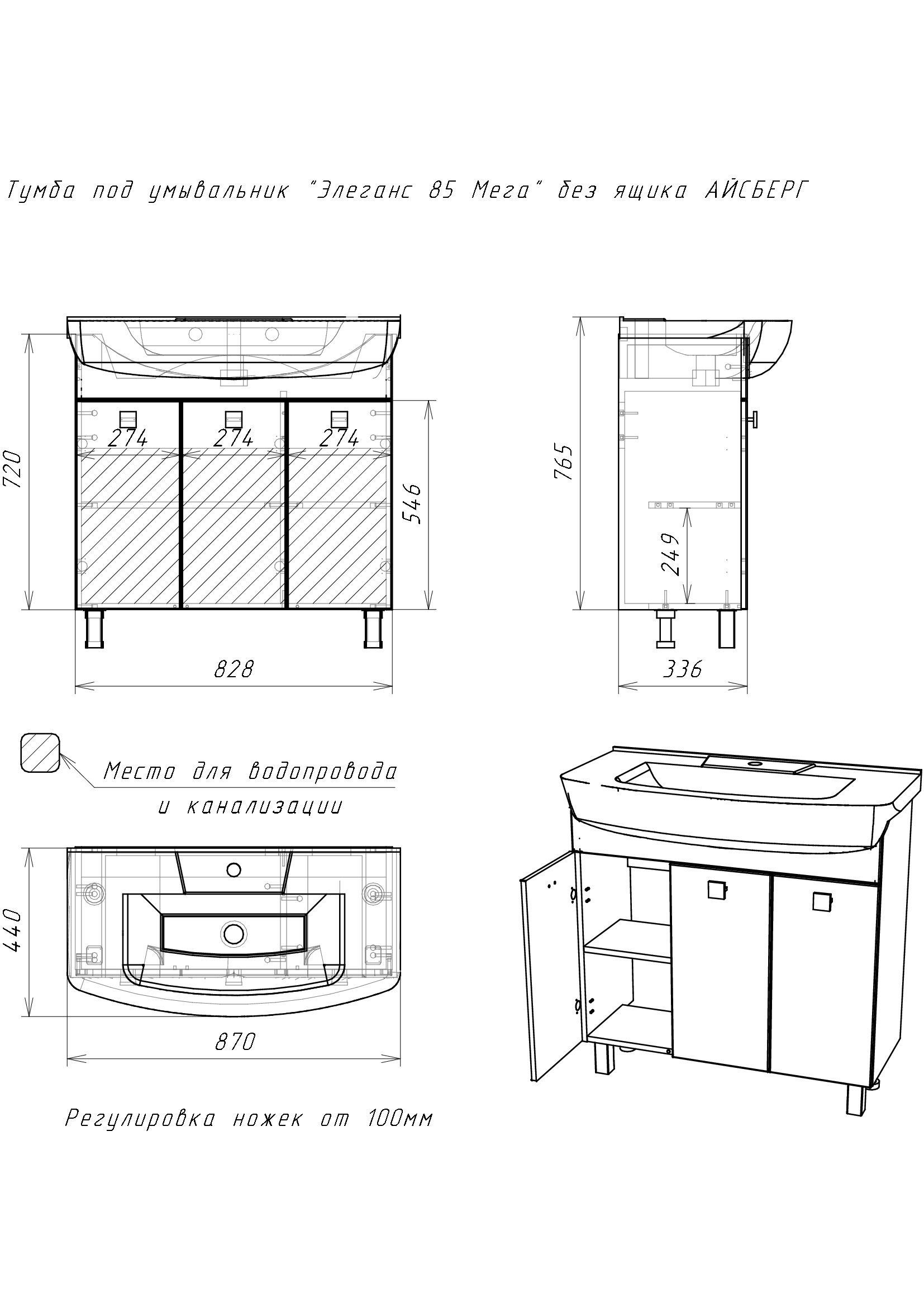 Тумба под умывальник "Элеганс 85 Мега" без ящика АЙСБЕРГ

720

274 274 274

546

828

765

249

336

Место для водопровода и канализации

440

870

Регулировка ножек от 100мм