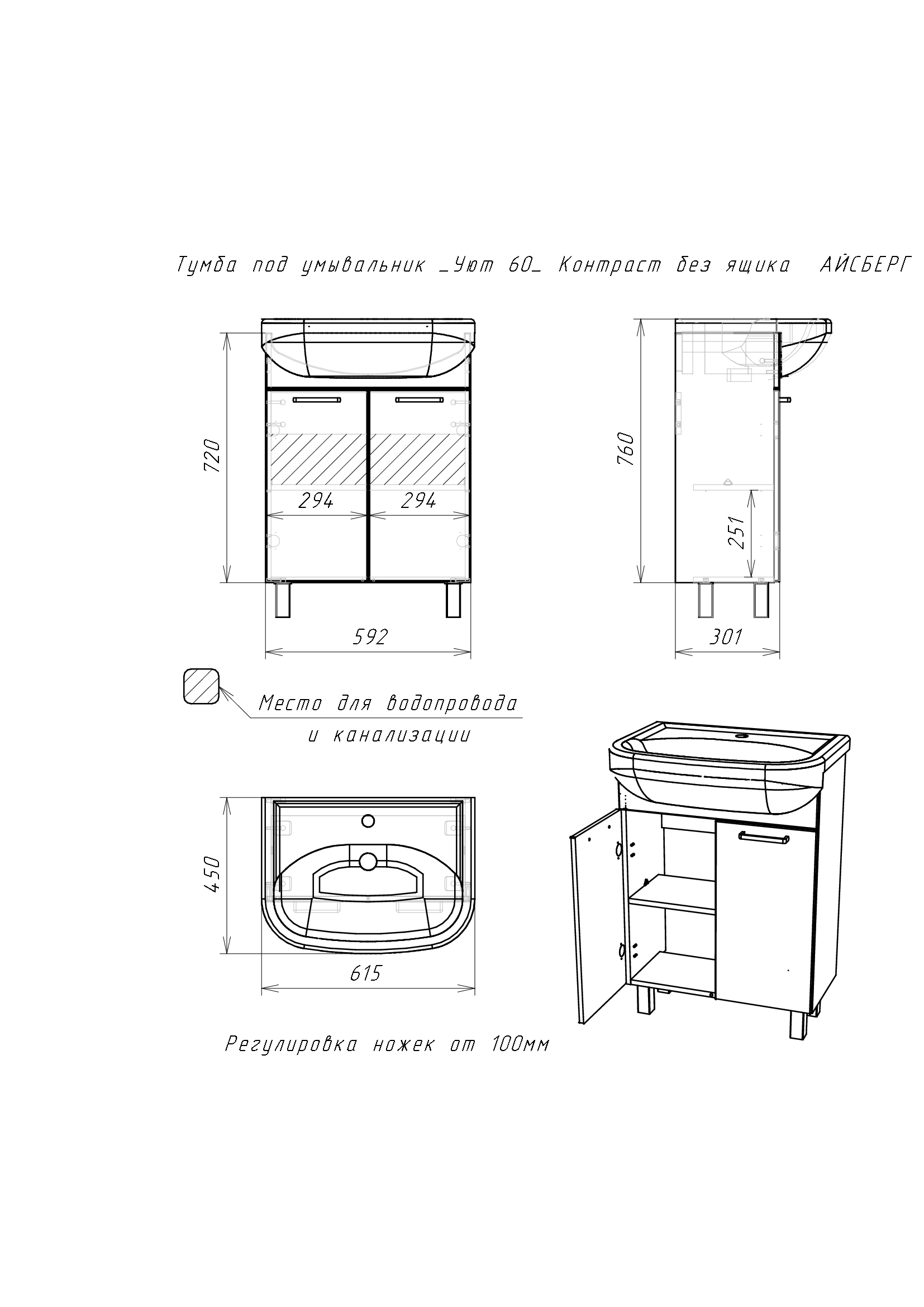 Тумба под умывальник _Уют 60_ Контраст без ящика АЙСБЕРГ

720

294

294

592

760

251

301

Место для водопровода и канализации

450

615

Регулировка ножек от 100мм